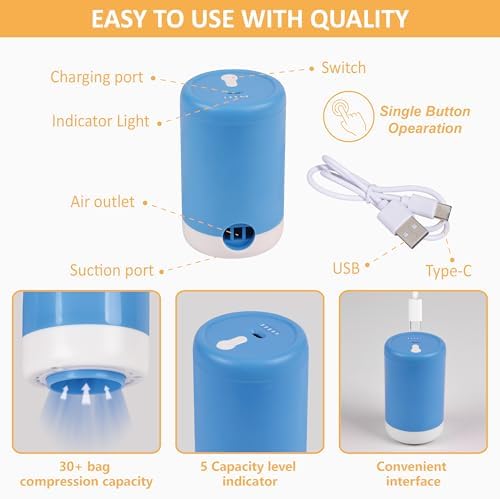 EASY TO USE WITH QUALITY

Charging port

Switch

Indicator Light

Single Button Opearation

Air outlet

Suction port

USB

Type-C

30+ bag compression capacity

5 Capacity level indicator

Convenient interface