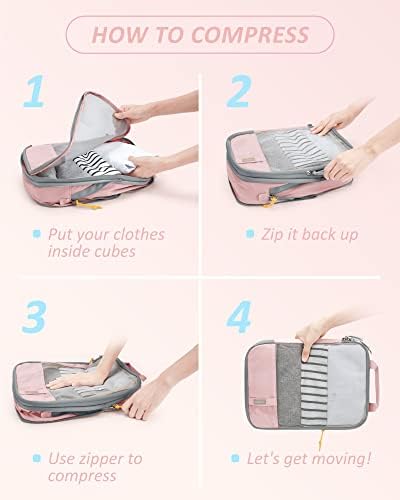 HOW TO COMPRESS

1

Put your clothes inside cubes

2

Zip it back up

3

Use zipper to compress

4

Let's get moving!