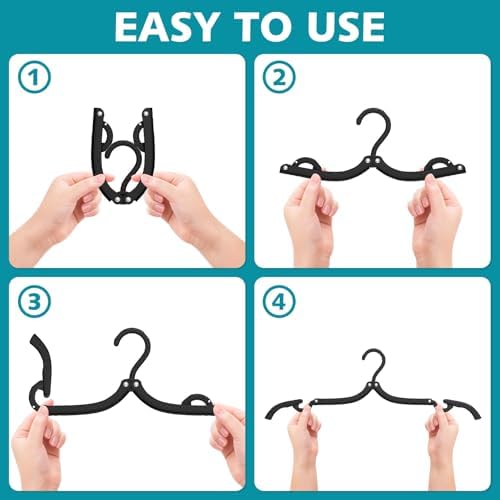 EASY TO USE

1

2

3

4