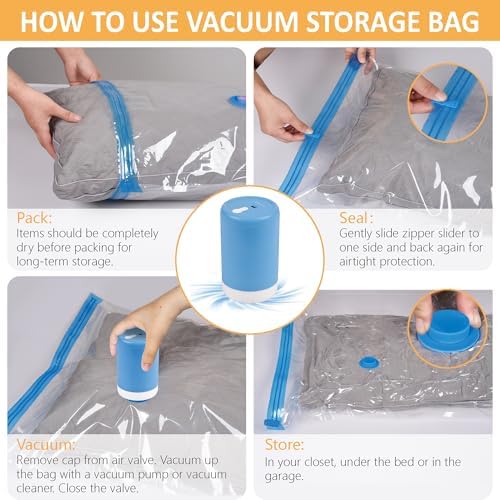 HOW TO USE VACUUM STORAGE BAG

Pack:
Items should be completely dry before packing for long-term storage.

Seal :
Gently slide zipper slider to one side and back again for airtight protection.

Vacuum:
Remove cap from air valve. Vacuum up the bag with a vacuum pump or vacuum cleaner. Close the valve.

Store:
In your closet, under the bed or in the garage.