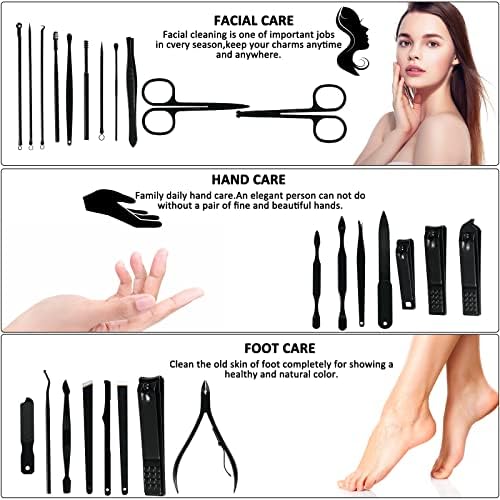 FACIAL CARE

Facial cleaning is one of important jobs in cvery season,keep your charms anytime and anywhere.

HAND CARE

Family daily hand care.An elegant person can not do without a pair of fine and beautiful hands.

FOOT CARE

Clean the old skin of foot completely for showing a healthy and natural color.